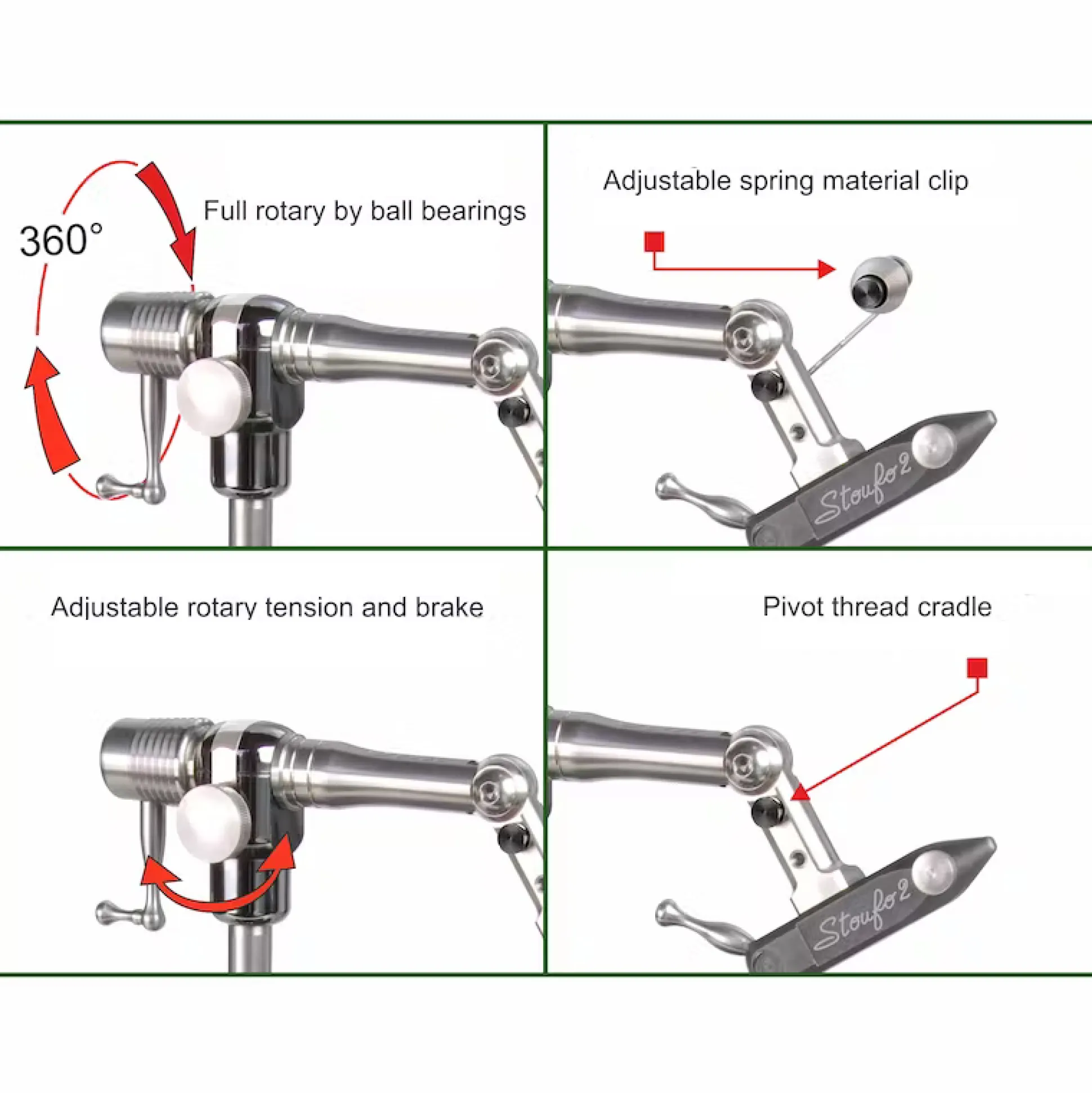 360°

Full rotary by ball bearings

Adjustable spring material clip

Stoufo 2

Adjustable rotary tension and brake

Pivot thread cradle

Stoufo 2